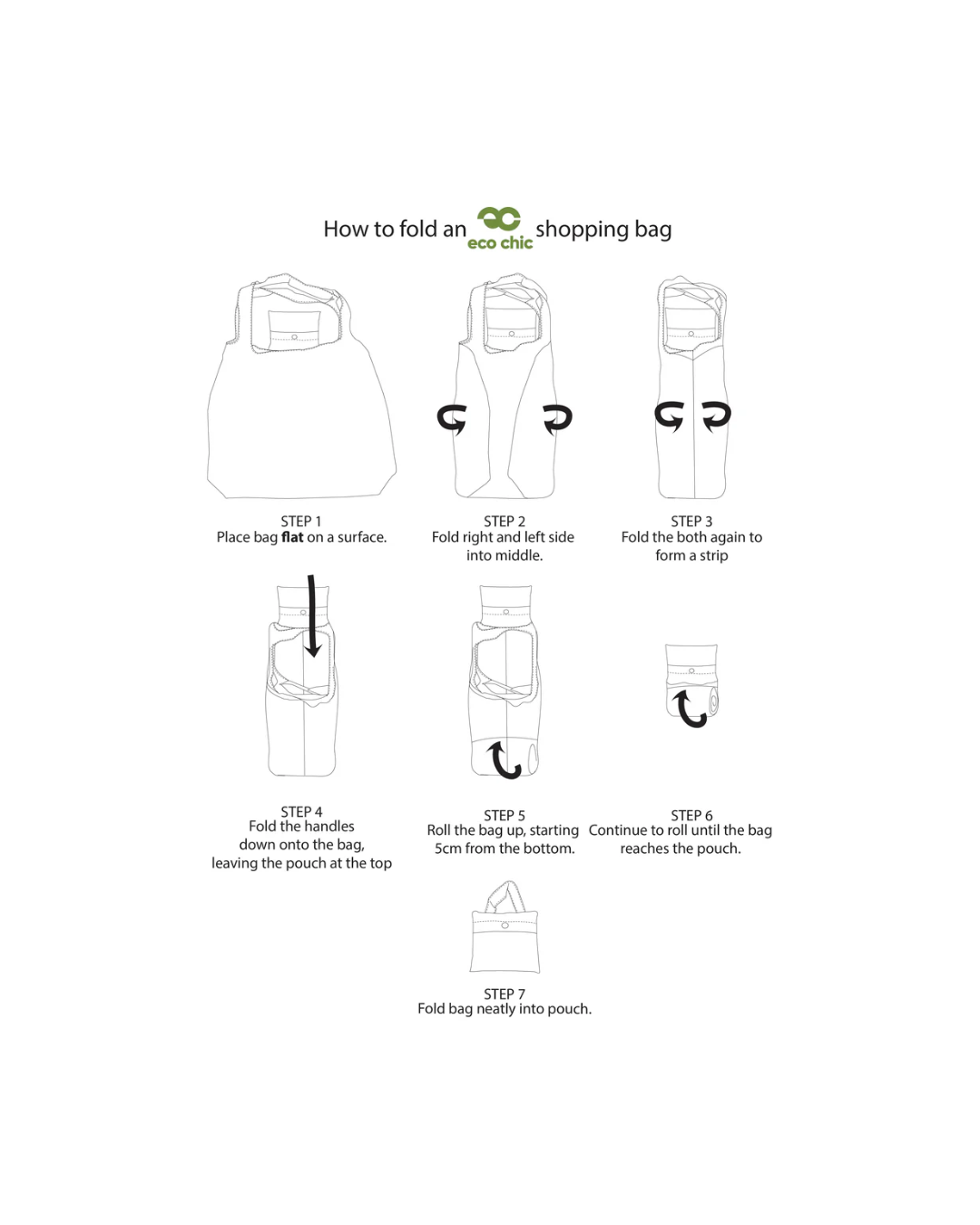 How to fold an eco chic shopping bag

STEP 1
Place bag flat on a surface.

STEP 2
Fold right and left side into middle.

STEP 3
Fold the both again to form a strip

STEP 4
Fold the handles down onto the bag, leaving the pouch at the top

STEP 5
Roll the bag up, starting 5cm from the bottom.

STEP 6
Continue to roll until the bag reaches the pouch.

STEP 7
Fold bag neatly into pouch.